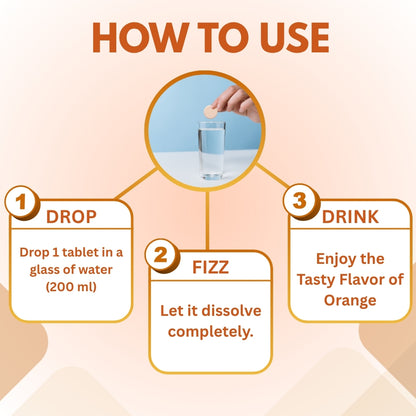 HOW TO USE

1
DROP
Drop 1 tablet in a glass of water (200 ml)

2
FIZZ
Let it dissolve completely.

3
DRINK
Enjoy the Tasty Flavor of Orange