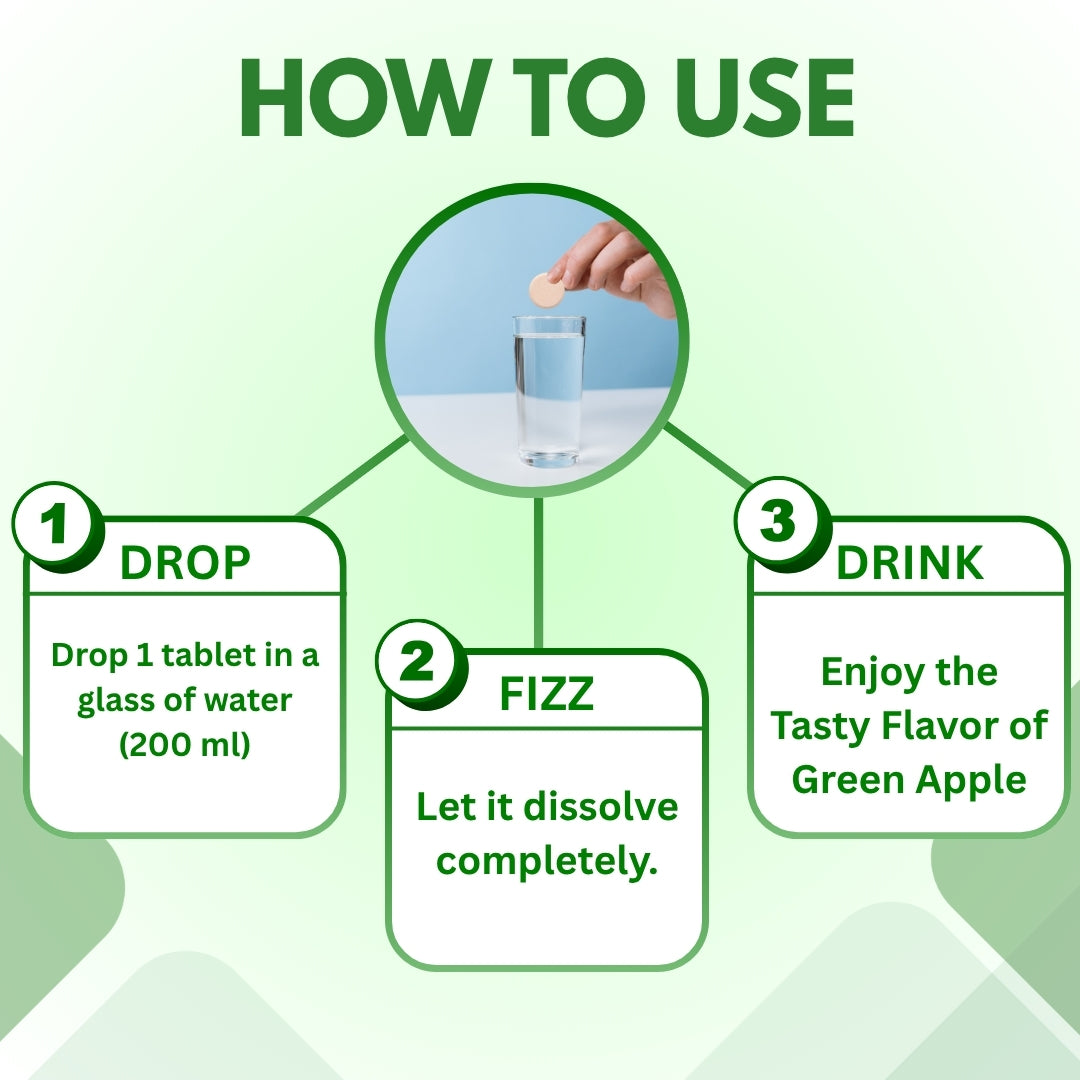 HOW TO USE

1
DROP
Drop 1 tablet in a glass of water (200 ml)

2
FIZZ
Let it dissolve completely.

3
DRINK
Enjoy the Tasty Flavor of Green Apple